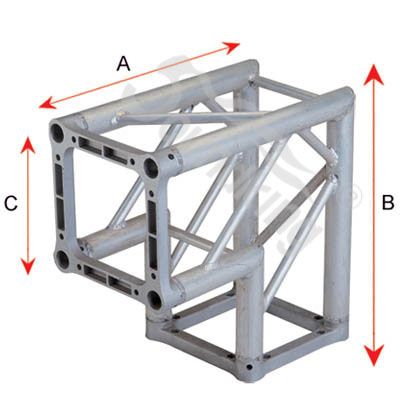 A
C
B