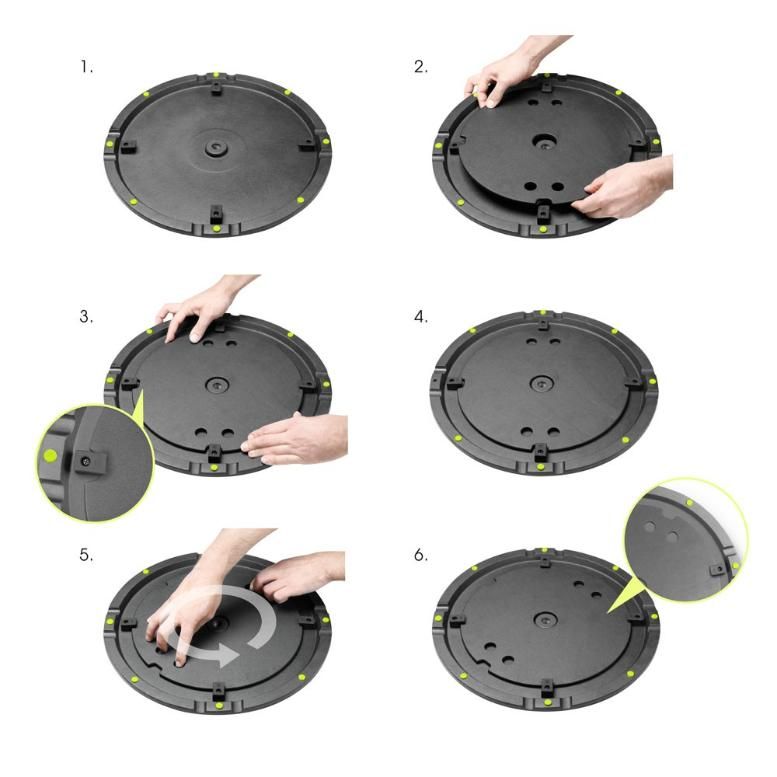 1.

2.

3.

4.

5.

6.